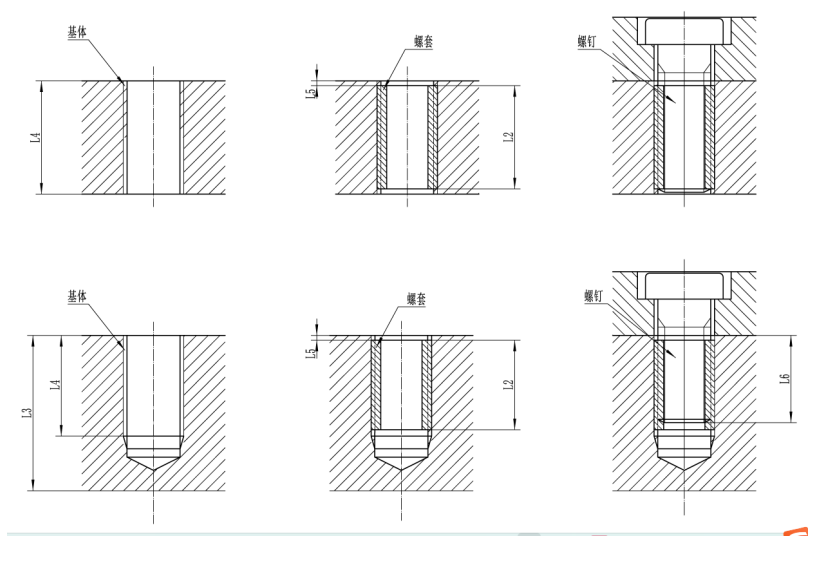 基体
L4
螺套
L5
L2
螺钉
基体
L3
L4
螺套
L5
L2
螺钉
L6